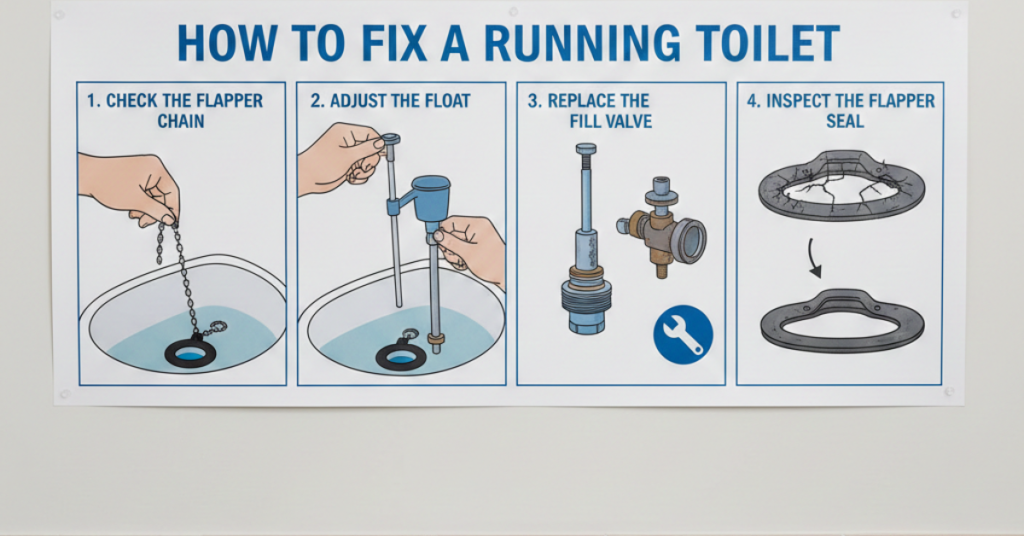 HOW TO FIX A RUNNING TOILET

1. CHECK THE FLAPPER CHAIN

2. ADJUST THE FLOAT

3. REPLACE THE FILL VALVE

4. INSPECT THE FLAPPER SEAL