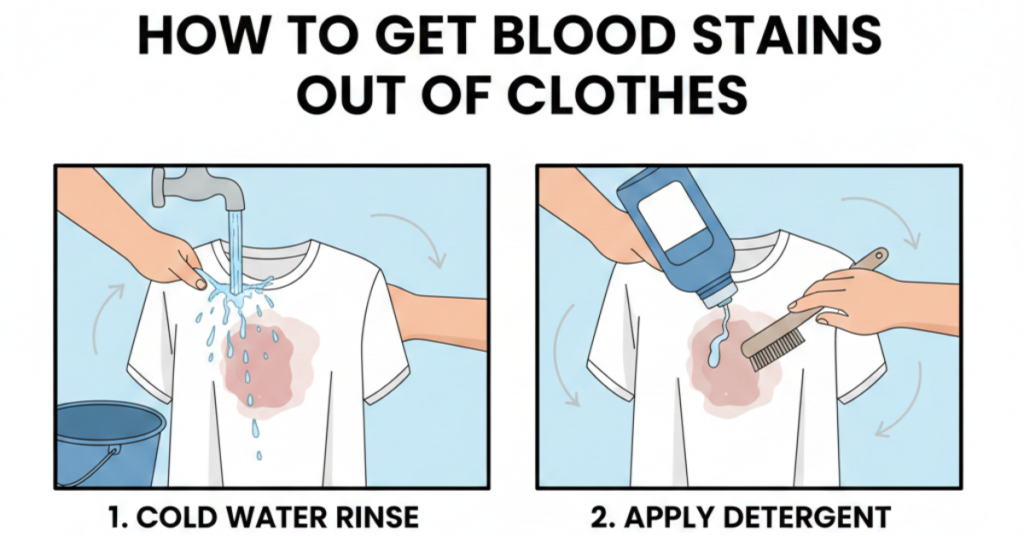 HOW TO GET BLOOD STAINS OUT OF CLOTHES

1. COLD WATER RINSE

2. APPLY DETERGENT